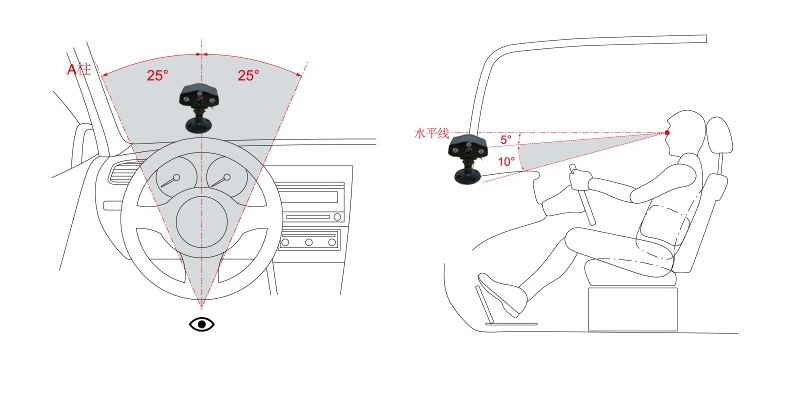 A柱
25°
25°
水平线
5°
10°