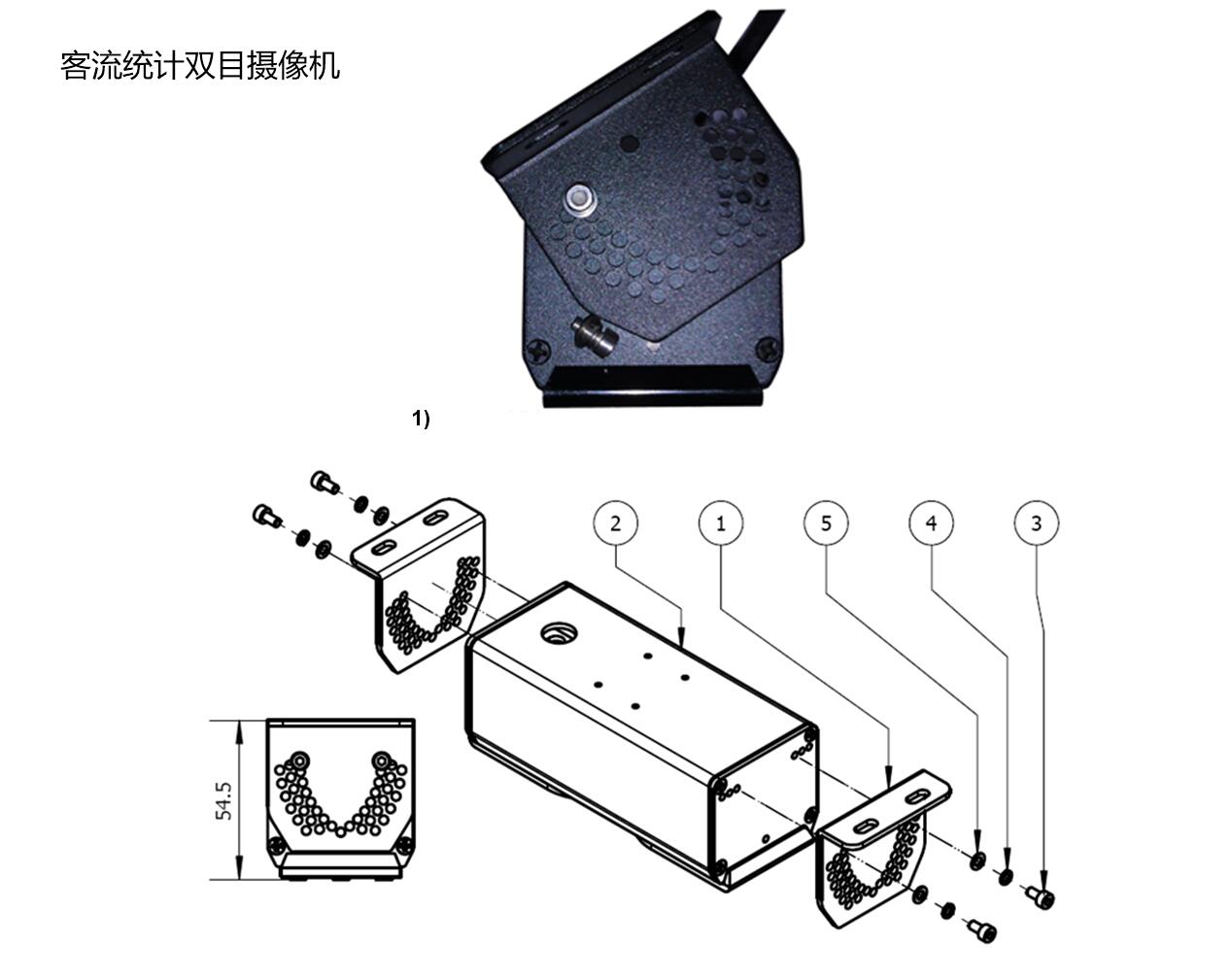 客流统计双目摄像机

1)

2
1
5
4
3

54.5